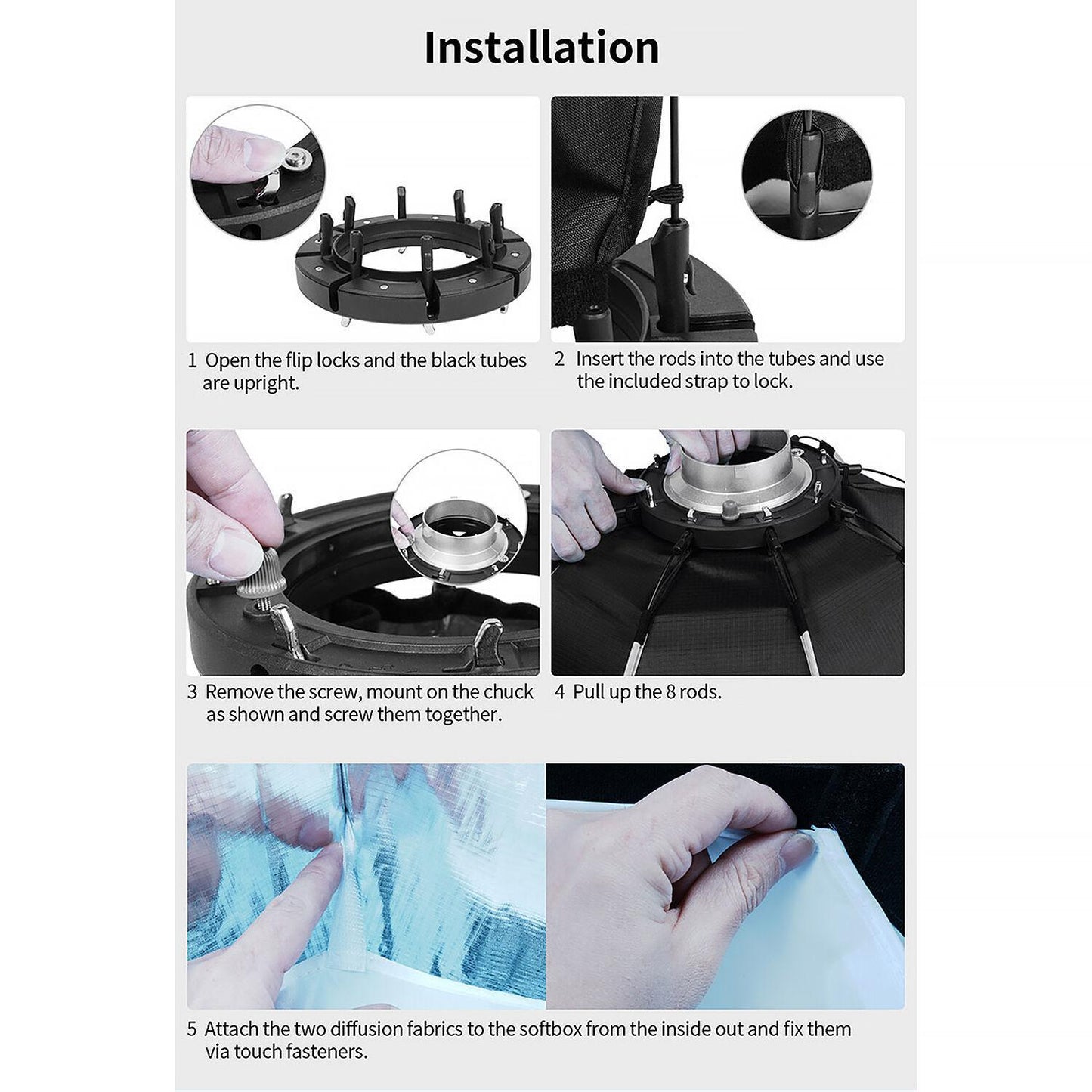 Installation

1 Open the flip locks and the black tubes are upright.

2 Insert the rods into the tubes and use the included strap to lock.

3 Remove the screw, mount on the chuck as shown and screw them together.

4 Pull up the 8 rods.

5 Attach the two diffusion fabrics to the softbox from the inside out and fix them via touch fasteners.